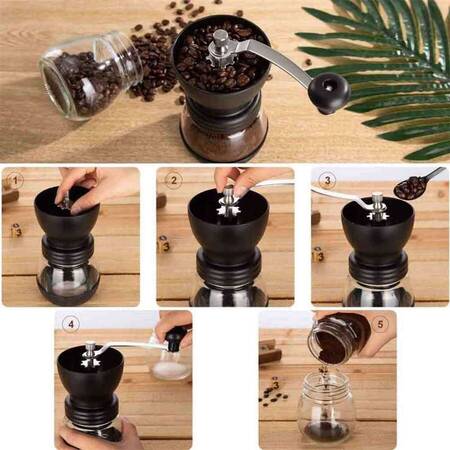 1
2
3
4
5